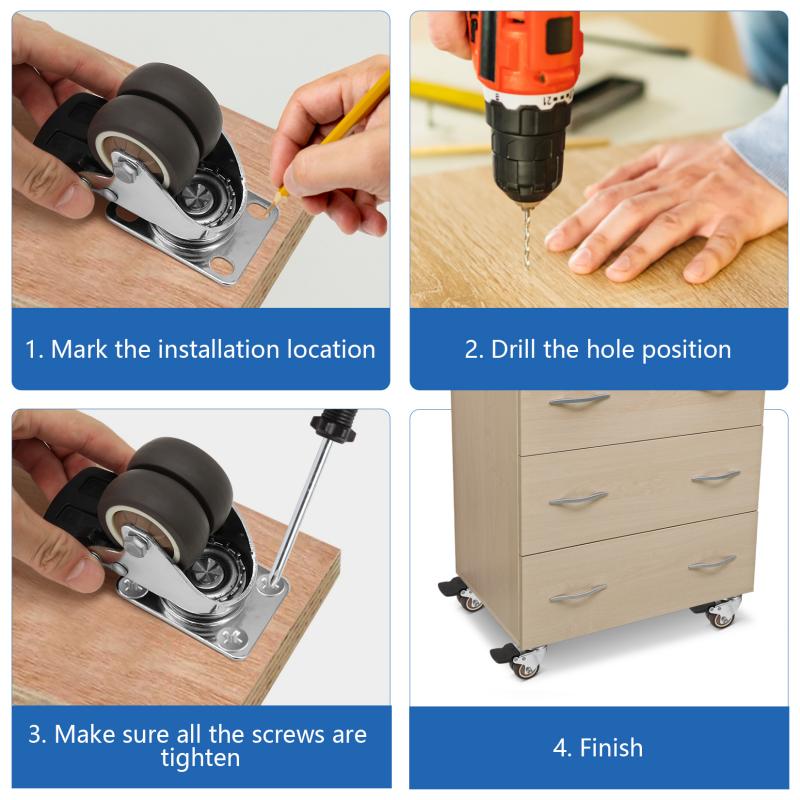 1. Mark the installation location

2. Drill the hole position

3. Make sure all the screws are tighten

4. Finish